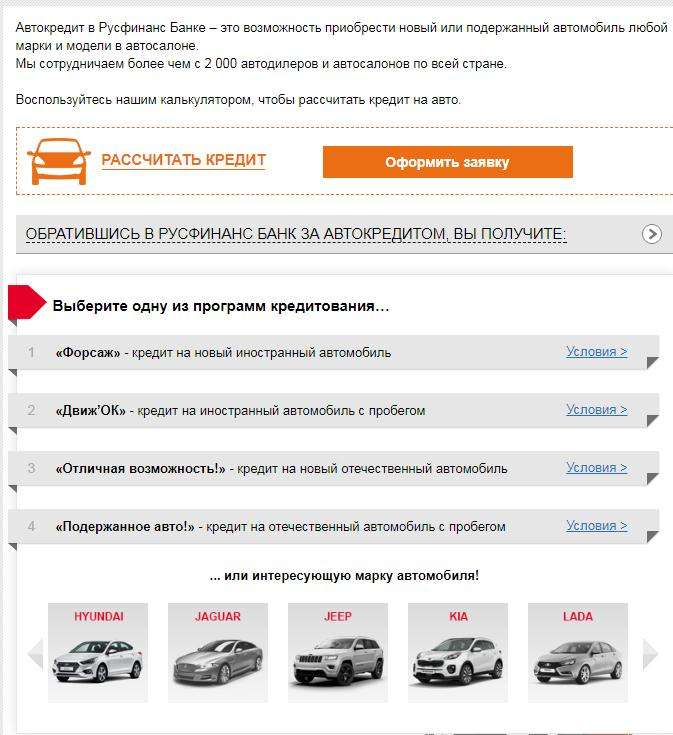 Автокредит в Русфинанс Банке – это возможность приобрести новый или подержанный автомобиль любой марки и модели в автосалоне.
Мы сотрудничаем более чем с 2 000 автодилеров и автосалонов по всей стране.

Воспользуйтесь нашим калькулятором, чтобы рассчитать кредит на авто.

РАССЧИТАТЬ КРЕДИТ

Оформить заявку

ОБРАТИВШИСЬ В РУСФИНАНС БАНК ЗА АВТОКРЕДИТОМ, ВЫ ПОЛУЧИТЕ:

Выберите одну из программ кредитования…

1 «Форсаж» - кредит на новый иностранный автомобиль Условия >

2 «Движ'ОК» - кредит на иностранный автомобиль с пробегом Условия >

3 «Отличная возможность!» - кредит на новый отечественный автомобиль Условия >

4 «Подержанное авто!» - кредит на отечественный автомобиль с пробегом Условия >

... или интересующую марку автомобиля!

HYUNDAI

JAGUAR

JEEP

KIA

LADA